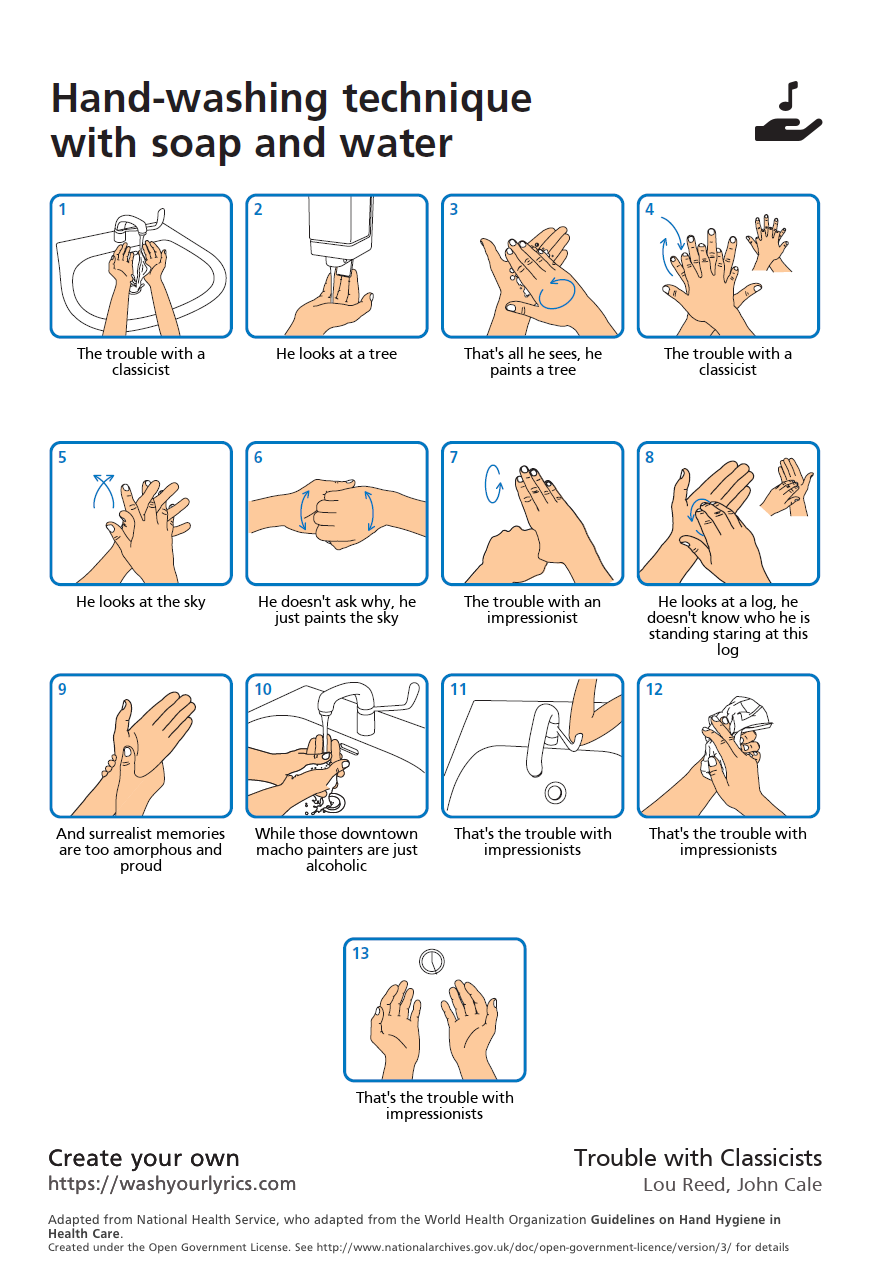 Hand-washing technique with soap and water

1
The trouble with a classicist

2
He looks at a tree

3
That's all he sees, he paints a tree

4
The trouble with a classicist

5
He looks at the sky

6
He doesn't ask why, he just paints the sky

7
The trouble with an impressionist

8
He looks at a log, he doesn't know who he is standing staring at this log

9
And surrealist memories are too amorphous and proud

10
While those downtown macho painters are just alcoholic

11
That's the trouble with impressionists

12
That's the trouble with impressionists

13
That's the trouble with impressionists

Create your own
https://washyourlyrics.com

Trouble with Classicists
Lou Reed, John Cale

Adapted from National Health Service, who adapted from the World Health Organization Guidelines on Hand Hygiene in Health Care.
Created under the Open Government License. See http://www.nationalarchives.gov.uk/doc/open-government-licence/version/3/ for details